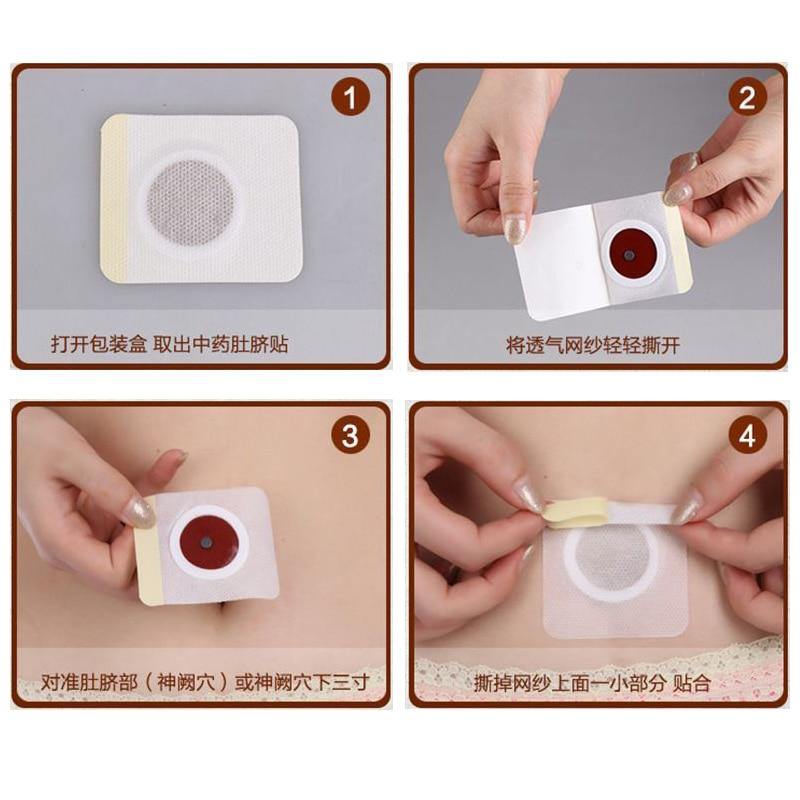 1

打开包装盒 取出中药肚脐贴

2

将透气网纱轻轻撕开

3

对准肚脐部（神阙穴）或神阙穴下三寸

4

撕掉网纱上面一小部分 贴合